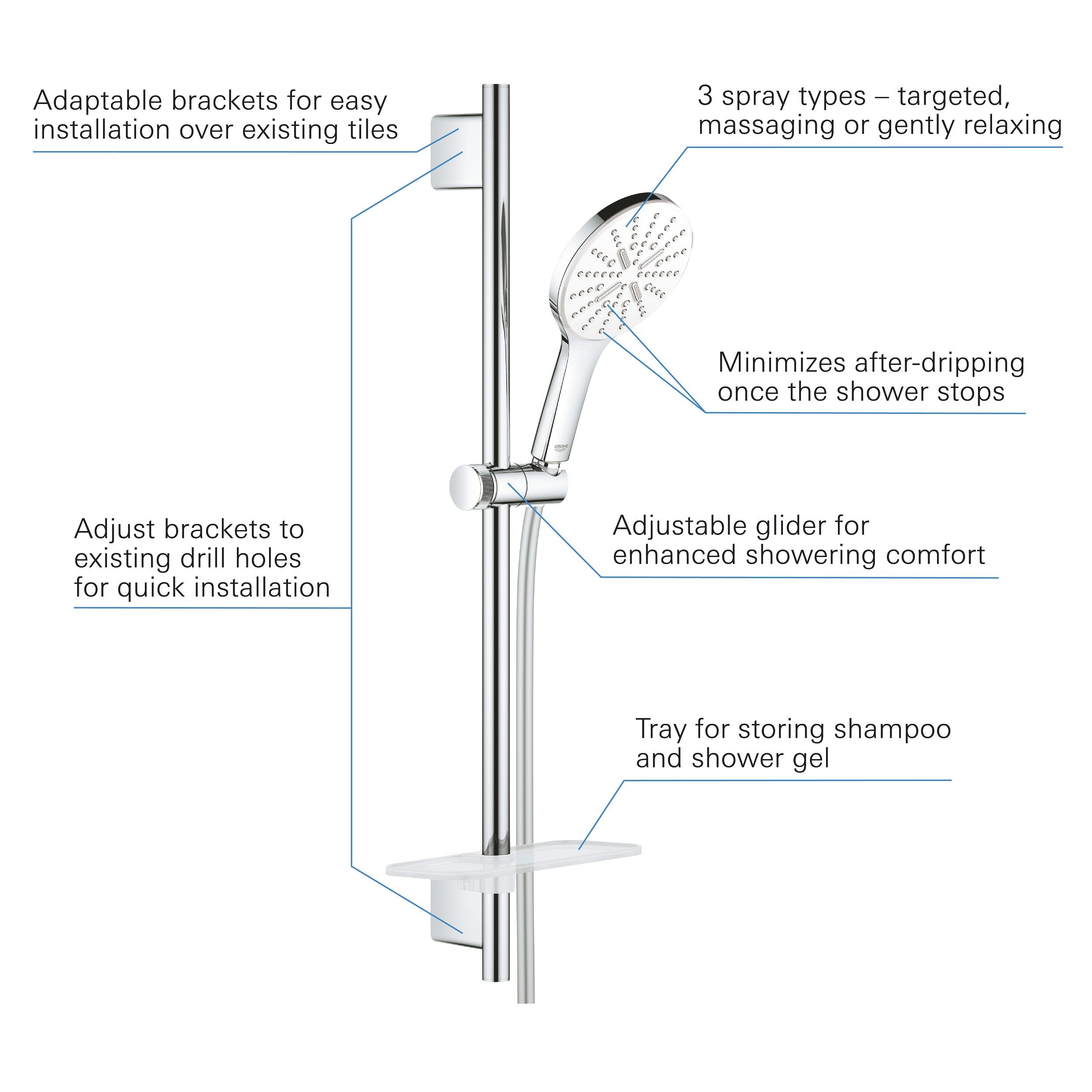 Adaptable brackets for easy installation over existing tiles

3 spray types – targeted, massaging or gently relaxing

Minimizes after-dripping once the shower stops

GROHE

Adjust brackets to existing drill holes for quick installation

Adjustable glider for enhanced showering comfort

Tray for storing shampoo and shower gel