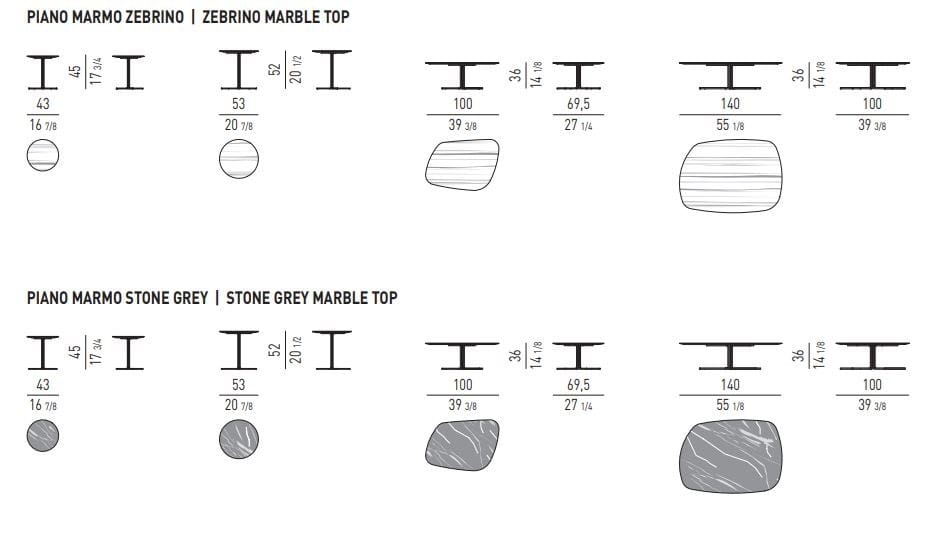 PIANO MARMO ZEBRINO | ZEBRINO MARBLE TOP

45
17 3/4
43
16 7/8

52
20 1/2
53
20 7/8

36
14 1/8
100
39 3/8
69,5
27 1/4

36
14 1/8
140
55 1/8
100
39 3/8

PIANO MARMO STONE GREY | STONE GREY MARBLE TOP

45
17 3/4
43
16 7/8

52
20 1/2
53
20 7/8

36
14 1/8
100
39 3/8
69,5
27 1/4

36
14 1/8
140
55 1/8
100
39 3/8