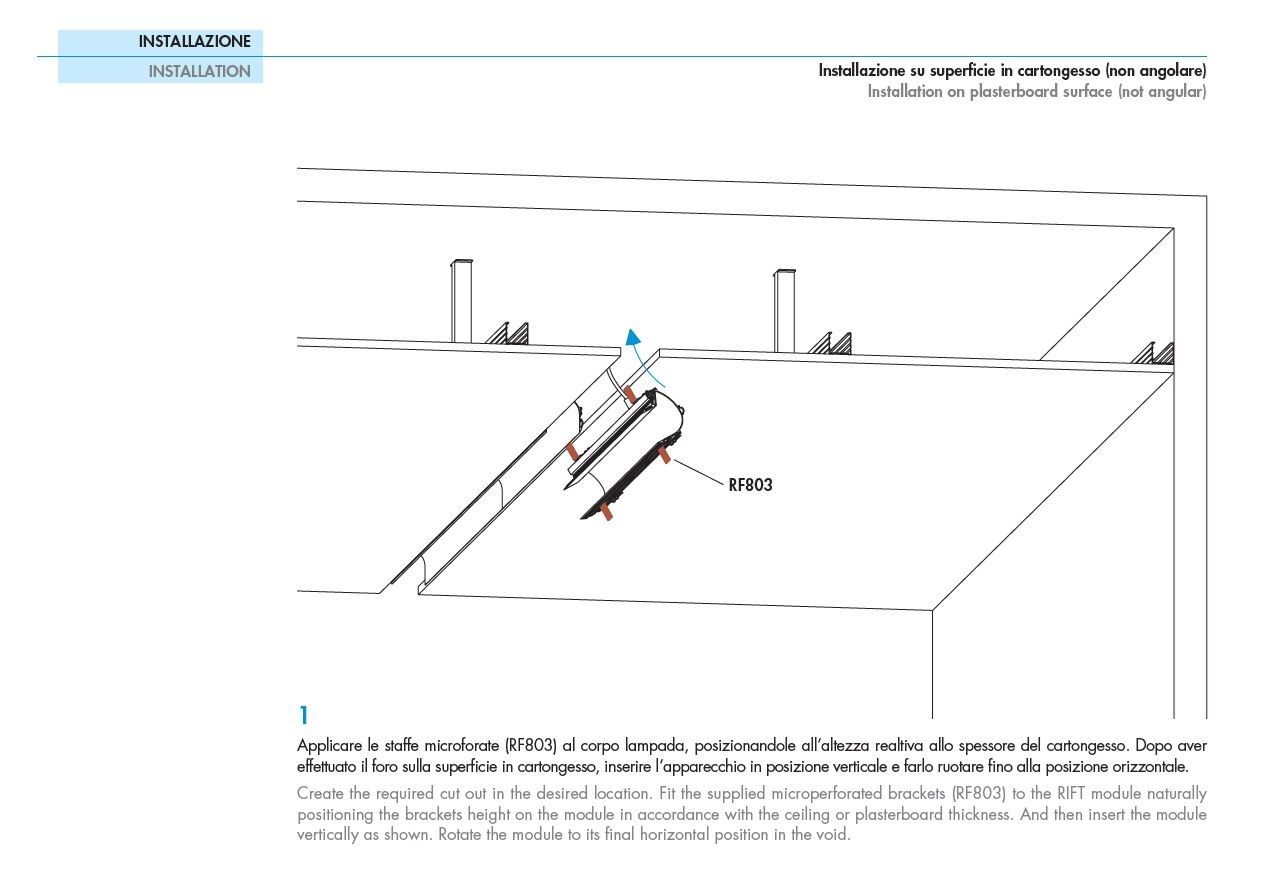 INSTALLAZIONE
INSTALLATION

Installazione su superficie in cartongesso (non angolare)
Installation on plasterboard surface (not angular)

RF803

1

Applicare le staffe microforate (RF803) al corpo lampada, posizionandole all'altezza realtiva allo spessore del cartongesso. Dopo aver effettuato il foro sulla superficie in cartongesso, inserire l'apparecchio in posizione verticale e farlo ruotare fino alla posizione orizzontale.

Create the required cut out in the desired location. Fit the supplied microperforated brackets (RF803) to the RIFT module naturally positioning the brackets height on the module in accordance with the ceiling or plasterboard thickness. And then insert the module vertically as shown. Rotate the module to its final horizontal position in the void.