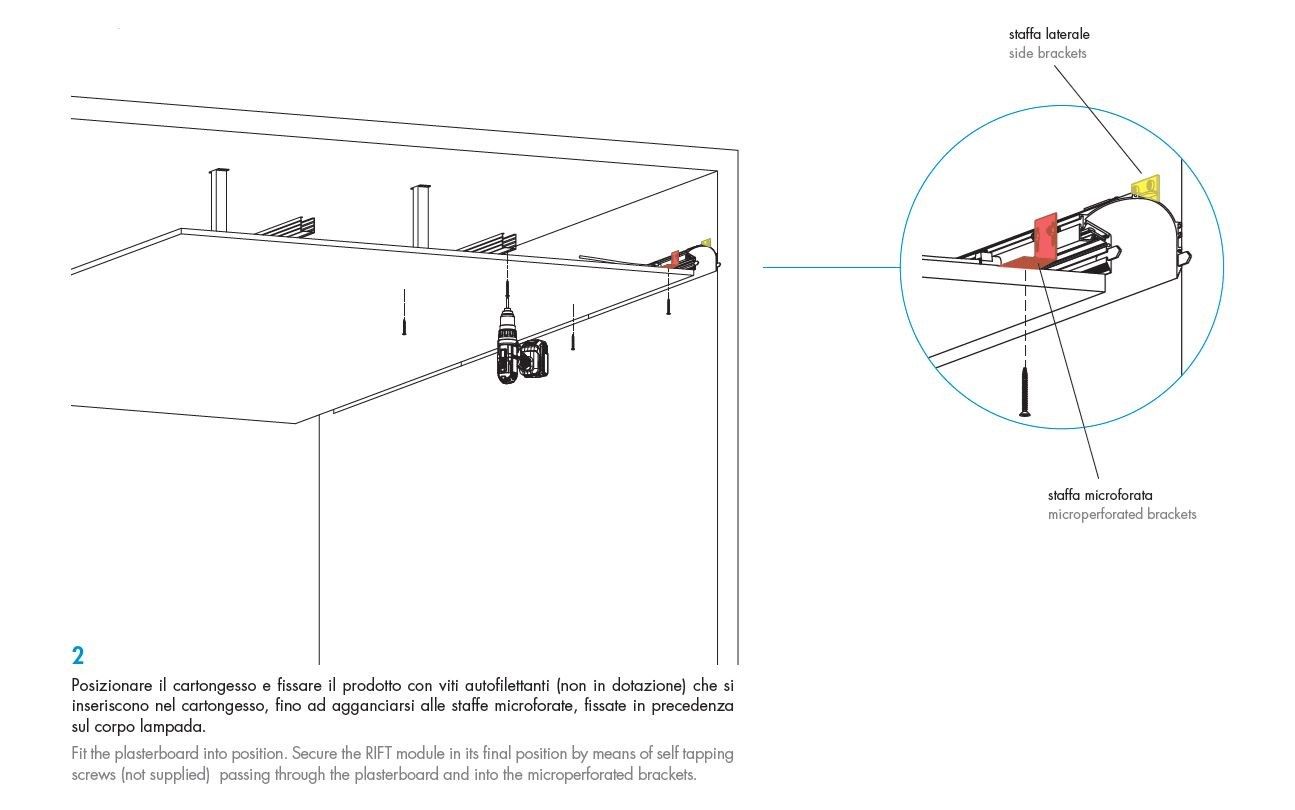 staffa laterale
side brackets

staffa microforata
microperforated brackets

2

Posizionare il cartongesso e fissare il prodotto con viti autofilettanti (non in dotazione) che si inseriscono nel cartongesso, fino ad agganciarsi alle staffe microforate, fissate in precedenza sul corpo lampada.

Fit the plasterboard into position. Secure the RIFT module in its final position by means of self tapping screws (not supplied) passing through the plasterboard and into the microperforated brackets.