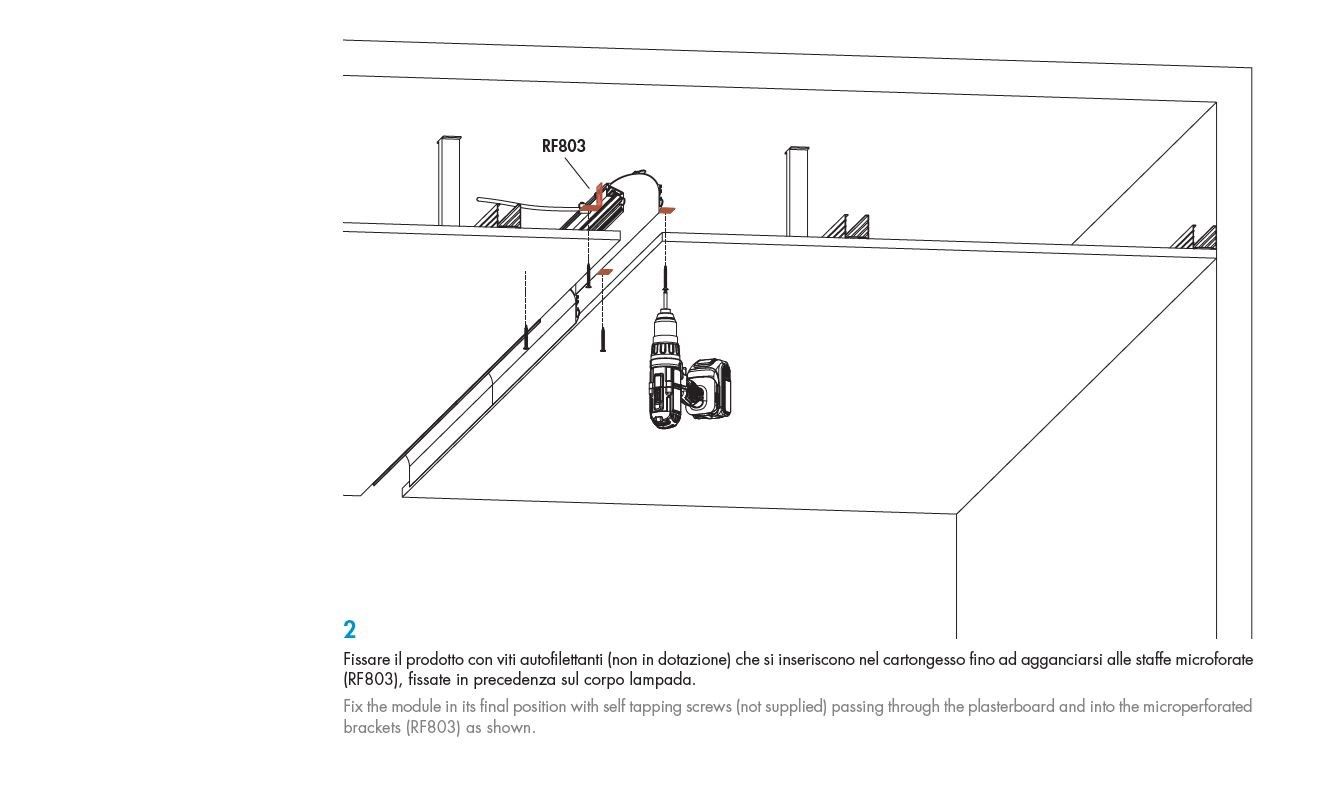 RF803

2

Fissare il prodotto con viti autofilettanti (non in dotazione) che si inseriscono nel cartongesso fino ad agganciarsi alle staffe microforate (RF803), fissate in precedenza sul corpo lampada.

Fix the module in its final position with self tapping screws (not supplied) passing through the plasterboard and into the microperforated brackets (RF803) as shown.