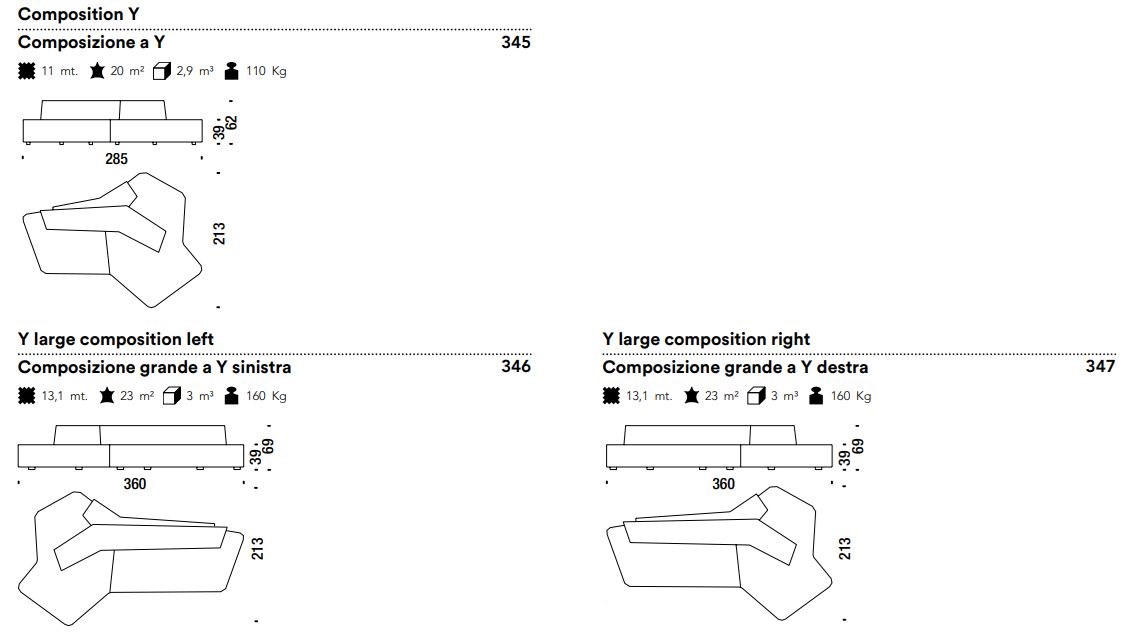 Composition Y

Composizione a Y 345

11 mt. 20 m² 2,9 m³ 110 Kg

39 62

285

213

Y large composition left

Composizione grande a Y sinistra 346

13,1 mt. 23 m² 3 m³ 160 Kg

39 69

360

213

Y large composition right

Composizione grande a Y destra 347

13,1 mt. 23 m² 3 m³ 160 Kg

39 69

360

213