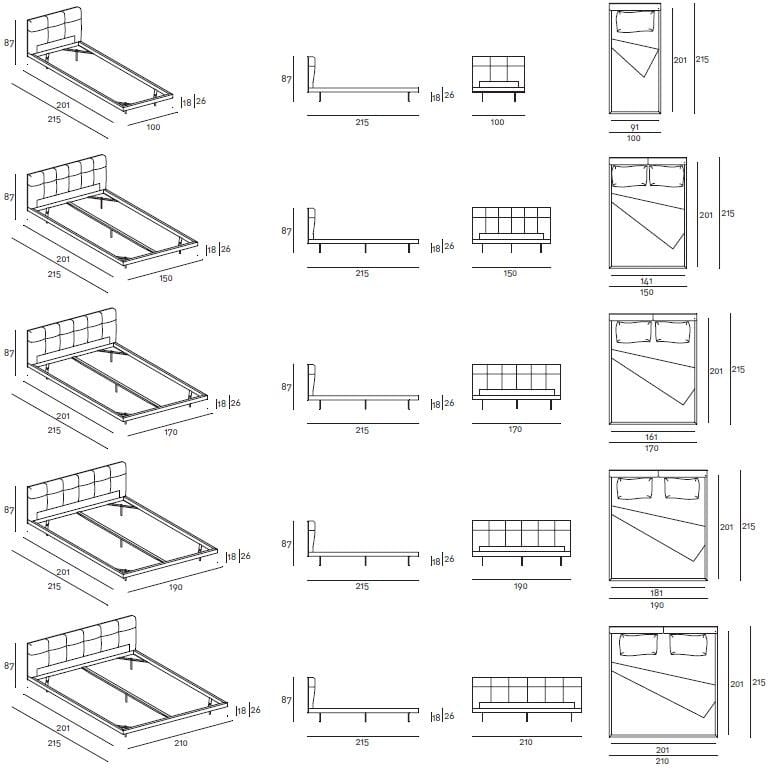 87
201
215
18
26
100

87
18
26
215

100

201
215
91
100

87
201
215
18
26
150

87
18
26
215

150

201
215
141
150

87
201
215
18
26
170

87
18
26
215

170

201
215
161
170

87
201
215
18
26
190

87
18
26
215

190

201
215
181
190

87
201
215
18
26
210

87
18
26
215

210

201
215
201
210