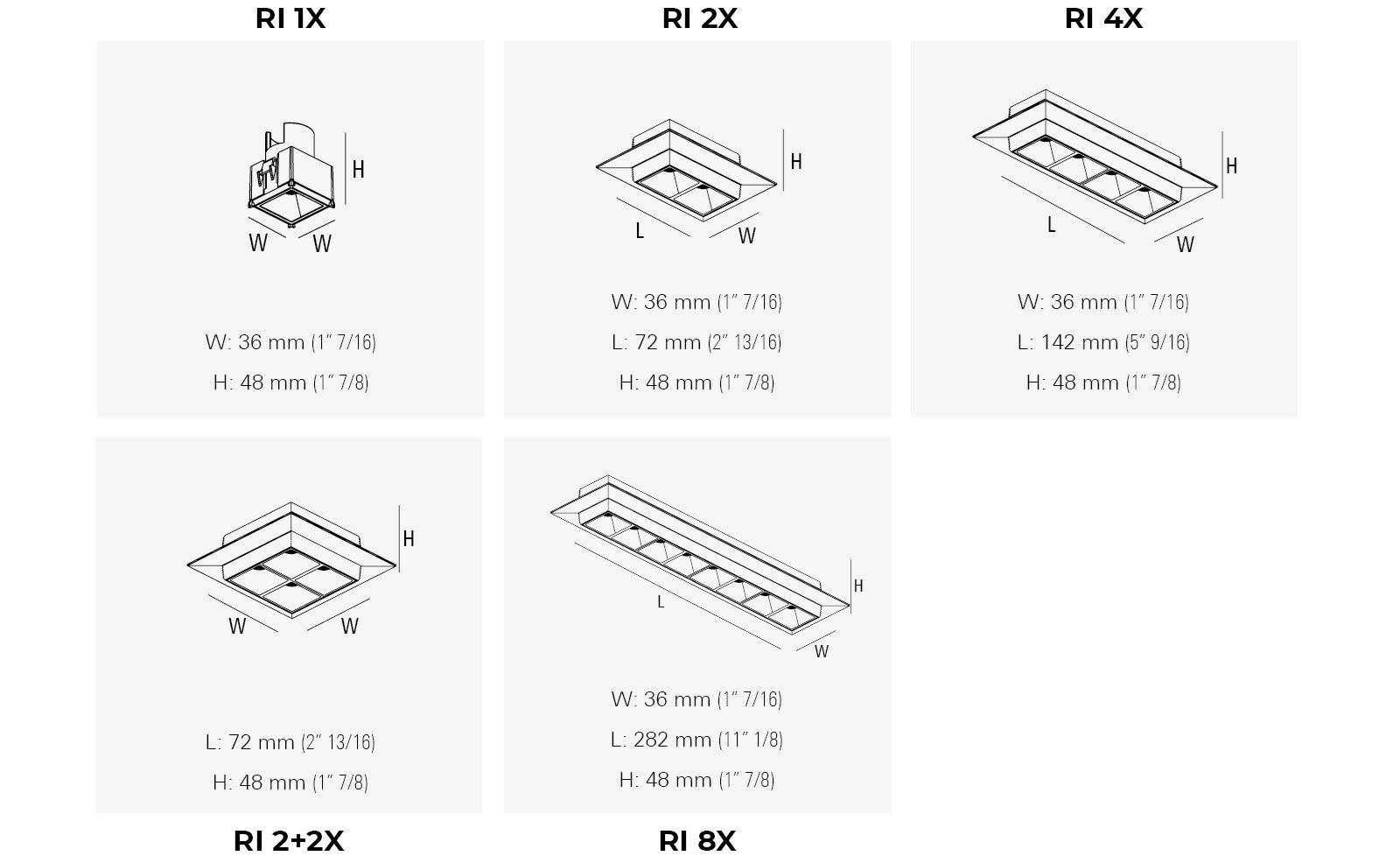 RI 1X

H

W W

W: 36 mm (1" 7/16)

H: 48 mm (1" 7/8)

RI 2X

H

L W

W: 36 mm (1" 7/16)

L: 72 mm (2" 13/16)

H: 48 mm (1" 7/8)

RI 4X

H

L W

W: 36 mm (1" 7/16)

L: 142 mm (5" 9/16)

H: 48 mm (1" 7/8)

H

W W

L: 72 mm (2" 13/16)

H: 48 mm (1" 7/8)

RI 2+2X

H

L

W

W: 36 mm (1" 7/16)

L: 282 mm (11" 1/8)

H: 48 mm (1" 7/8)

RI 8X