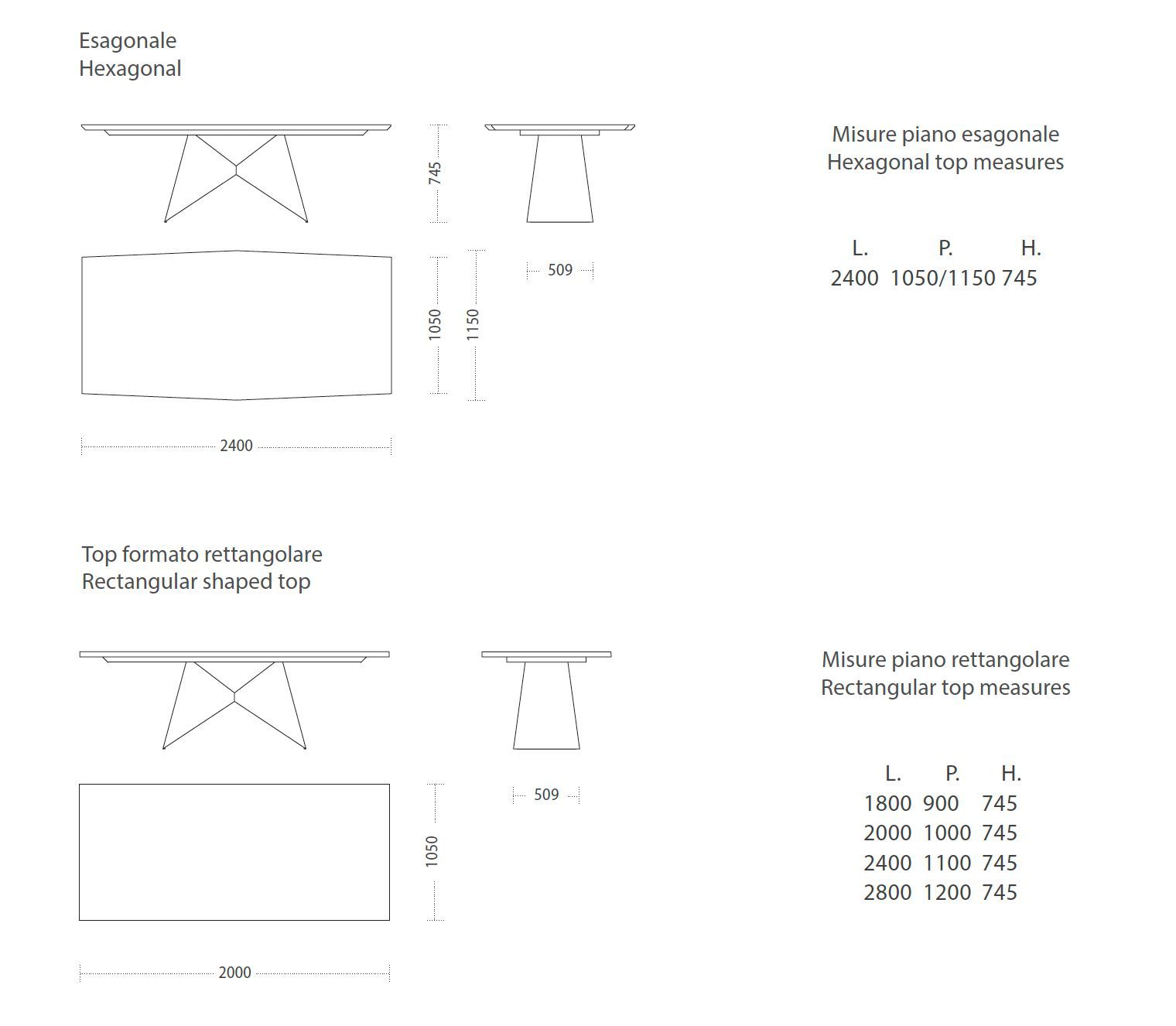 Esagonale
Hexagonal

745

509

1050

1150

2400

Misure piano esagonale
Hexagonal top measures

| L. | P. | H. |
|---|---|---|
| 2400 | 1050/1150 | 745 |

Top formato rettangolare
Rectangular shaped top

509

1050

2000

Misure piano rettangolare
Rectangular top measures

| L. | P. | H. |
|---|---|---|
| 1800 | 900 | 745 |
| 2000 | 1000 | 745 |
| 2400 | 1100 | 745 |
| 2800 | 1200 | 745 |