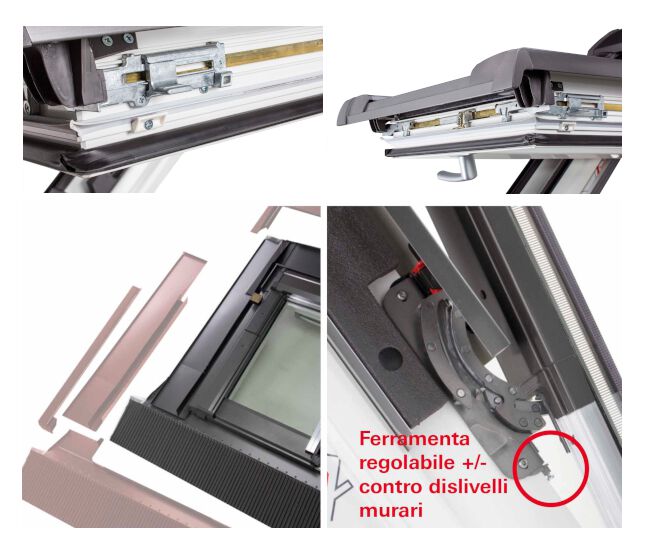 Ferramenta regolabile +/- contro dislivelli murari