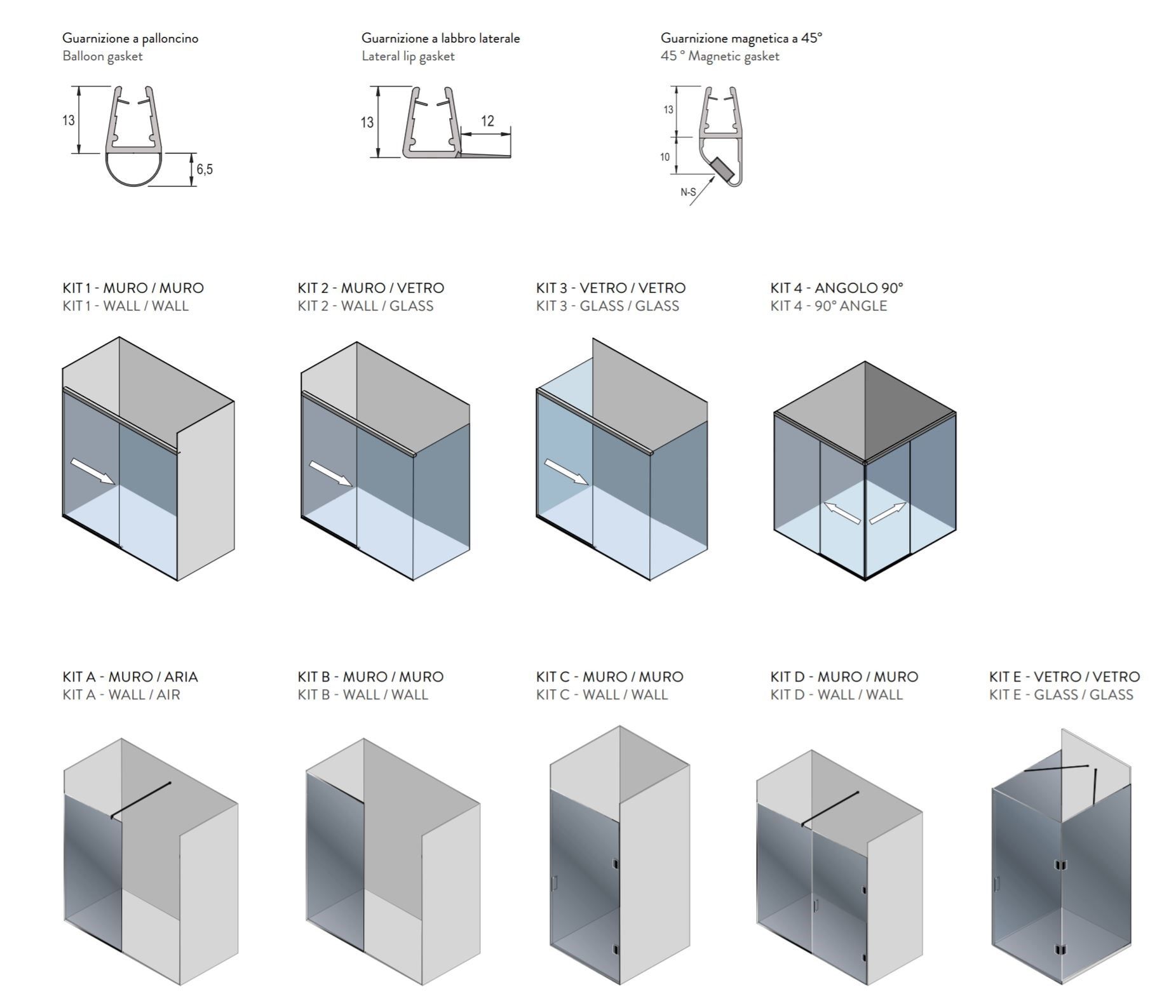 Guarnizione a palloncino
Balloon gasket

13

6,5

Guarnizione a labbro laterale
Lateral lip gasket

13

12

Guarnizione magnetica a 45°
45 ° Magnetic gasket

13

10

N-S

KIT 1 - MURO / MURO
KIT 1 - WALL / WALL

KIT 2 - MURO / VETRO
KIT 2 - WALL / GLASS

KIT 3 - VETRO / VETRO
KIT 3 - GLASS / GLASS

KIT 4 - ANGOLO 90°
KIT 4 - 90° ANGLE

KIT A - MURO / ARIA
KIT A - WALL / AIR

KIT B - MURO / MURO
KIT B - WALL / WALL

KIT C - MURO / MURO
KIT C - WALL / WALL

KIT D - MURO / MURO
KIT D - WALL / WALL

KIT E - VETRO / VETRO
KIT E - GLASS / GLASS