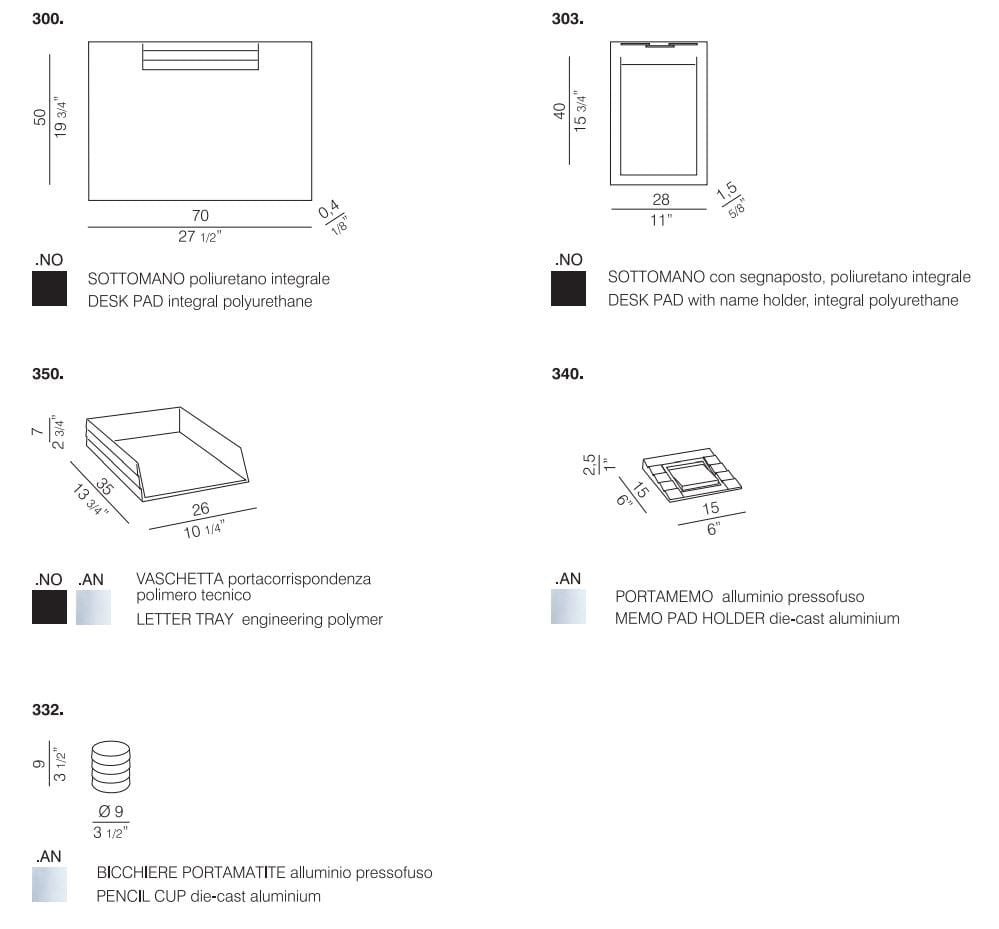 300.

50
19 3/4"

70
27 1/2"
0,4
1/8"

.NO
SOTTOMANO poliuretano integrale
DESK PAD integral polyurethane

303.

40
15 3/4"

28
11"
1,5
5/8"

.NO
SOTTOMANO con segnaposto, poliuretano integrale
DESK PAD with name holder, integral polyurethane

350.

7
2 3/4"
35
13 3/4"
26
10 1/4"

.NO .AN
VASCHETTA portacorrispondenza polimero tecnico
LETTER TRAY engineering polymer

340.

2,5
1"
15
6"
15
6"

.AN
PORTAMEMO alluminio pressofuso
MEMO PAD HOLDER die-cast aluminium

332.

9
3 1/2"

Ø 9
3 1/2"

.AN
BICCHIERE PORTAMATITE alluminio pressofuso
PENCIL CUP die-cast aluminium