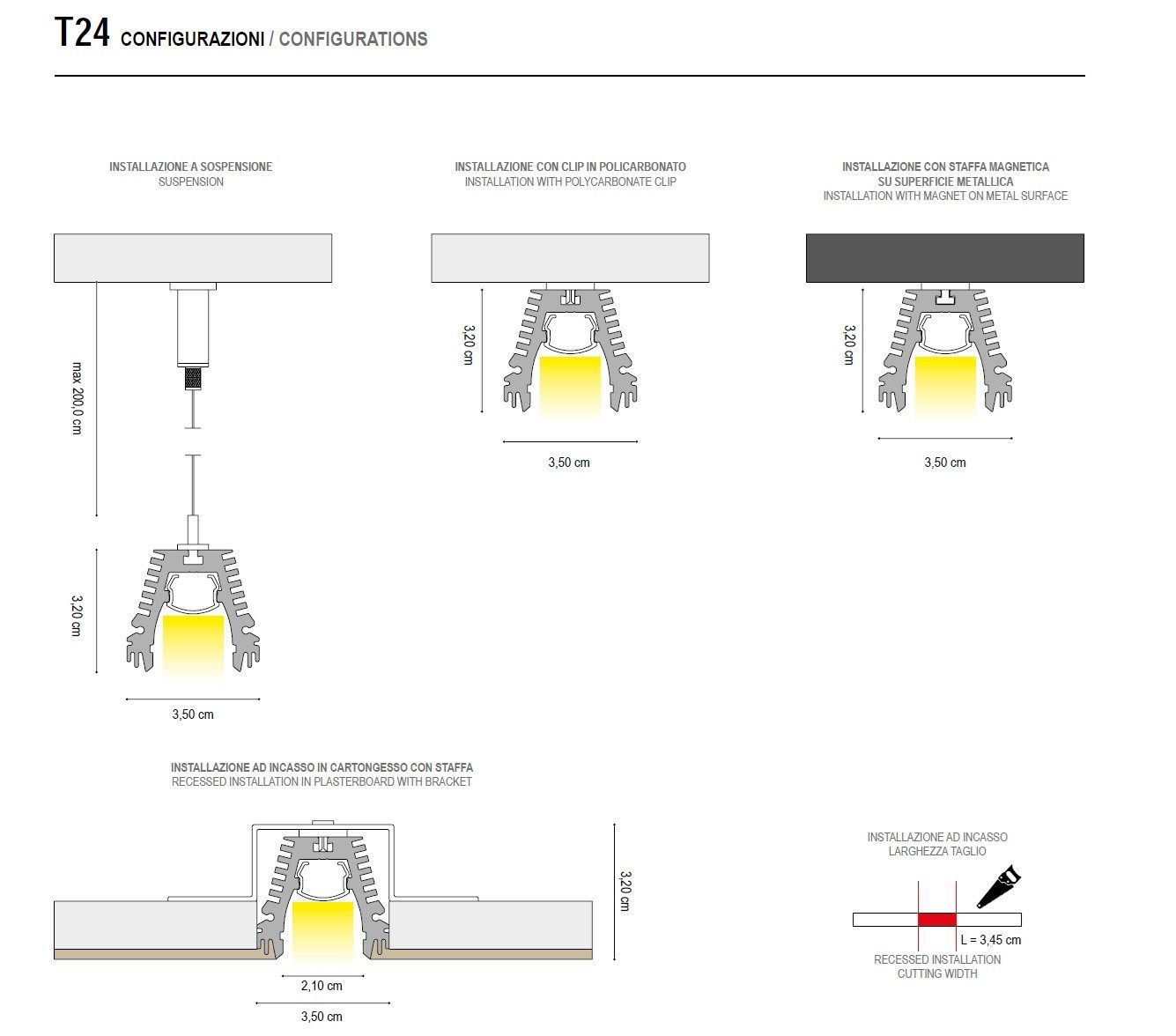 T24 CONFIGURAZIONI / CONFIGURATIONS

INSTALLAZIONE A SOSPENSIONE
SUSPENSION

max 200,0 cm

3,20 cm

3,50 cm

INSTALLAZIONE CON CLIP IN POLICARBONATO
INSTALLATION WITH POLYCARBONATE CLIP

3,20 cm

3,50 cm

INSTALLAZIONE CON STAFFA MAGNETICA SU SUPERFICIE METALLICA
INSTALLATION WITH MAGNET ON METAL SURFACE

3,20 cm

3,50 cm

INSTALLAZIONE AD INCASSO IN CARTONGESSO CON STAFFA
RECESSED INSTALLATION IN PLASTERBOARD WITH BRACKET

3,20 cm

2,10 cm

3,50 cm

INSTALLAZIONE AD INCASSO
LARGHEZZA TAGLIO

L = 3,45 cm

RECESSED INSTALLATION
CUTTING WIDTH