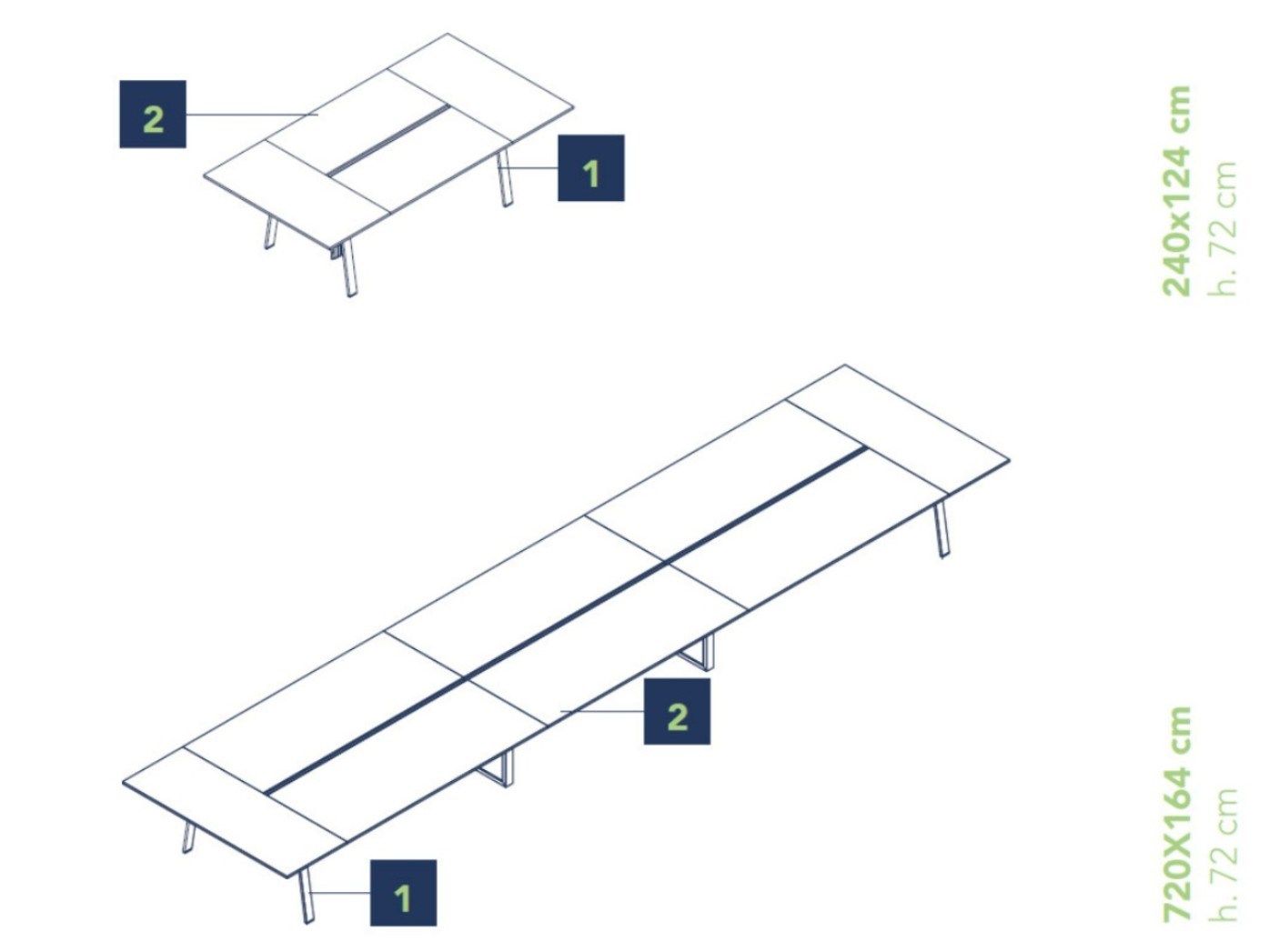 2

1

240x124 cm
h. 72 cm

2

1

720X164 cm
h. 72 cm