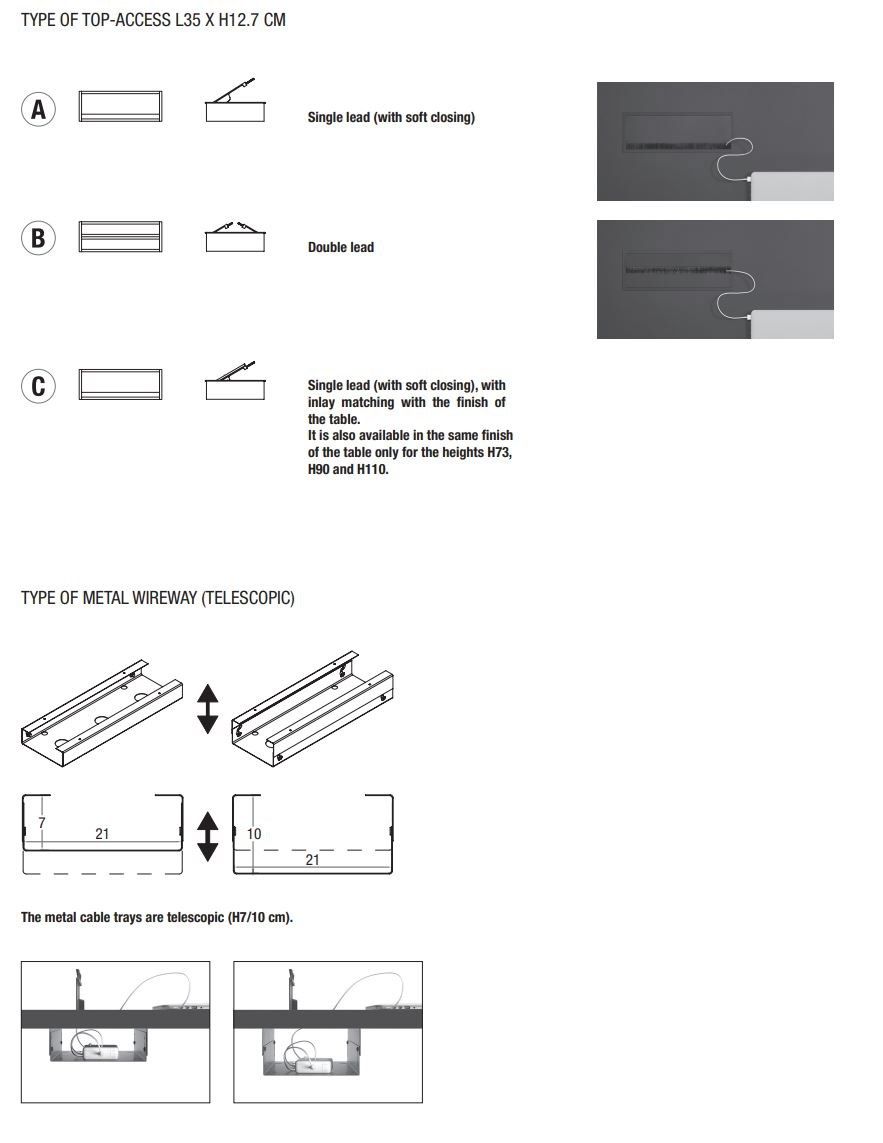 TYPE OF TOP-ACCESS L35 X H12.7 CM

A

Single lead (with soft closing)

B

Double lead

C

Single lead (with soft closing), with inlay matching with the finish of the table.
It is also available in the same finish of the table only for the heights H73, H90 and H110.

TYPE OF METAL WIREWAY (TELESCOPIC)

7
21
10
21

The metal cable trays are telescopic (H7/10 cm).