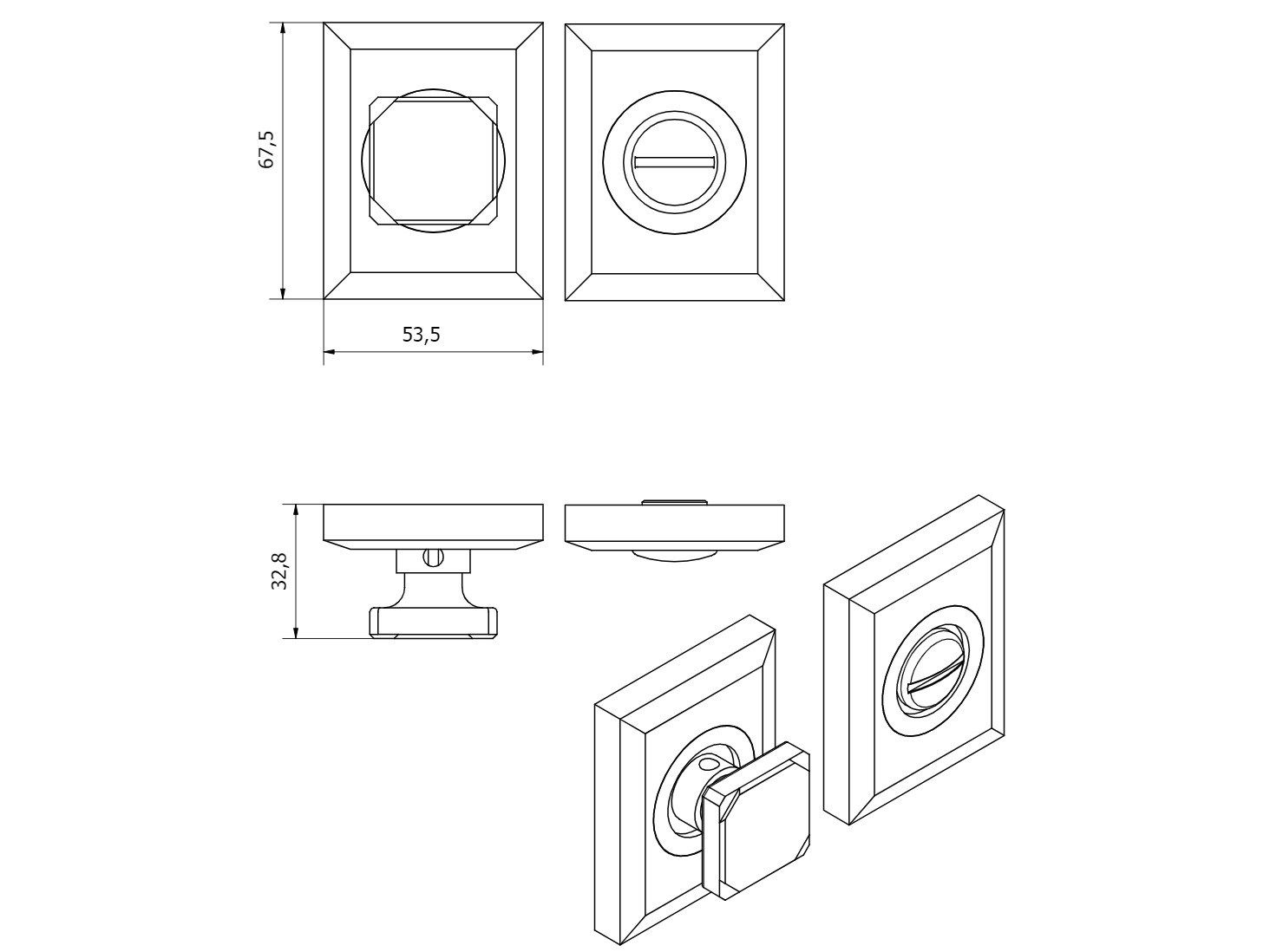 67,5
53,5
32,8