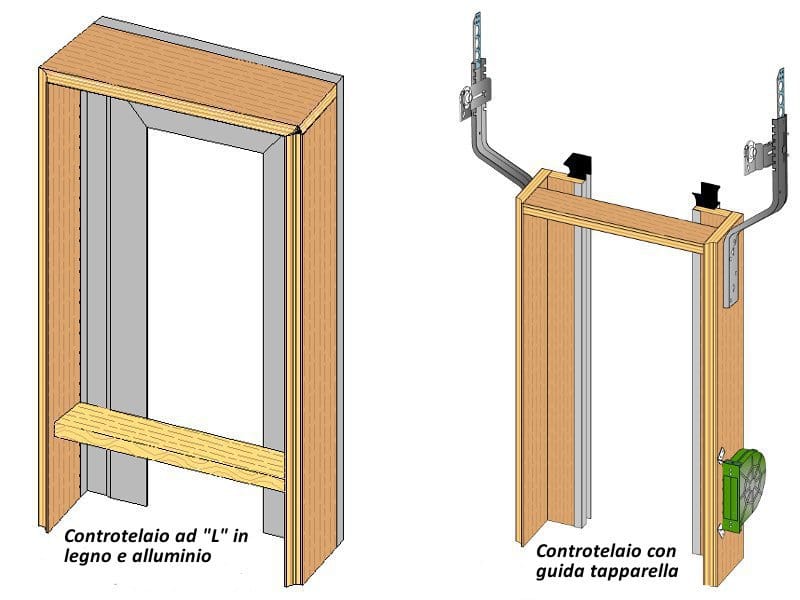 Controtelaio ad "L" in legno e alluminio

Controtelaio con guida tapparella